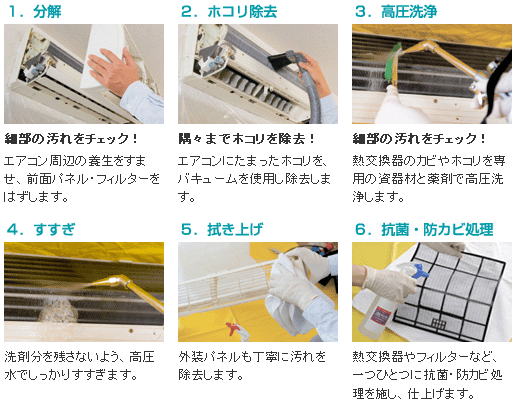 1．分解

細部の汚れをチェック！

エアコン周辺の養生をすませ、前面パネル・フィルターをはずします。

2．ホコリ除去

隅々までホコリを除去！

エアコンにたまったホコリを、バキュームを使用し除去します。

3．高圧洗浄

細部の汚れをチェック！

熱交換器のカビやホコリを専用の資器材と薬剤で高圧洗浄します。

4．すすぎ

洗剤分を残さないよう、高圧水でしっかりすすぎます。

5．拭き上げ

外装パネルも丁寧に汚れを除去します。

6．抗菌・防カビ処理

熱交換器やフィルターなど、一つひとつに抗菌・防カビ処理を施し、仕上げます。